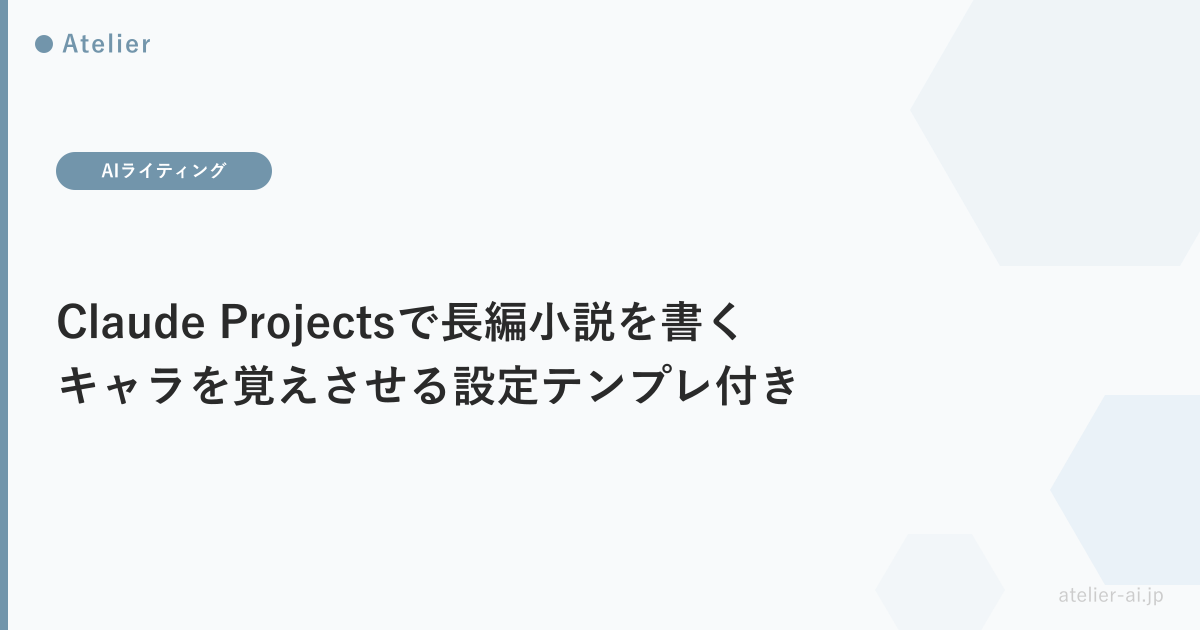 Atelier

AIライティング

Claude Projectsで長編小説を書く
キャラを覚えさせる設定テンプレ付き

atelier-ai.jp